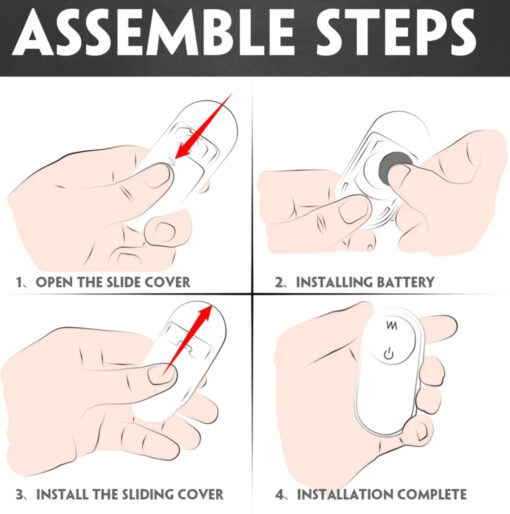 ASSEMBLE STEPS

1、OPEN THE SLIDE COVER

2、INSTALLING BATTERY

3、INSTALL THE SLIDING COVER

4、INSTALLATION COMPLETE